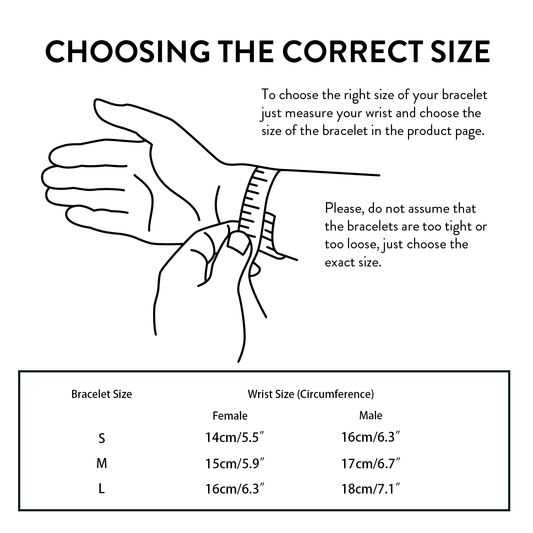 CHOOSING THE CORRECT SIZE

To choose the right size of your bracelet just measure your wrist and choose the size of the bracelet in the product page.

Please, do not assume that the bracelets are too tight or too loose, just choose the exact size.

| Bracelet Size | Wrist Size (Circumference) | |
|---|---|---|
| | Female | Male |
| S | 14cm/5.5″ | 16cm/6.3″ |
| M | 15cm/5.9″ | 17cm/6.7″ |
| L | 16cm/6.3″ | 18cm/7.1″ |