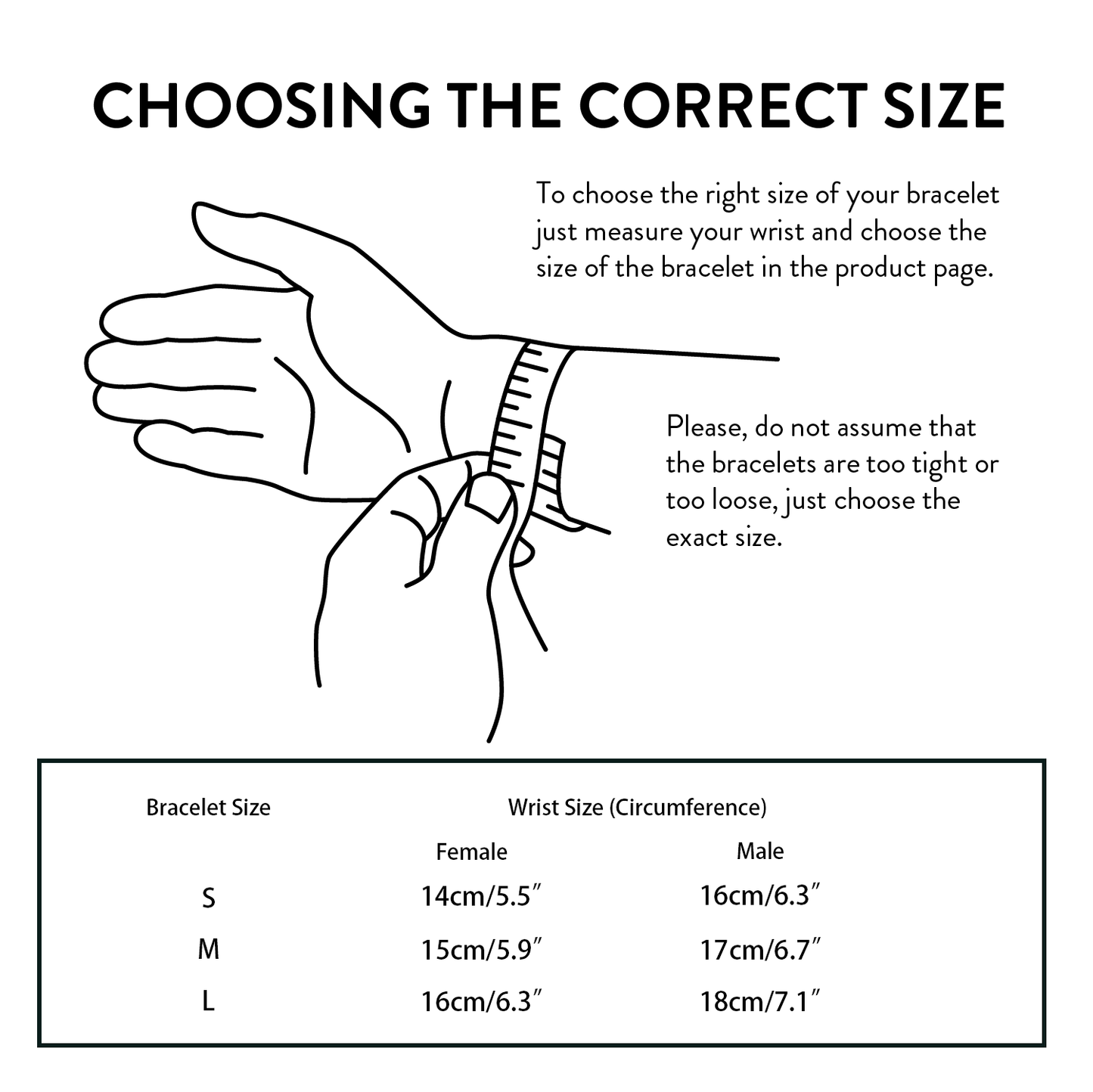 CHOOSING THE CORRECT SIZE

To choose the right size of your bracelet just measure your wrist and choose the size of the bracelet in the product page.

Please, do not assume that the bracelets are too tight or too loose, just choose the exact size.

| Bracelet Size | Wrist Size (Circumference) | |
|---|---|---|
| | Female | Male |
| S | 14cm/5.5″ | 16cm/6.3″ |
| M | 15cm/5.9″ | 17cm/6.7″ |
| L | 16cm/6.3″ | 18cm/7.1″ |